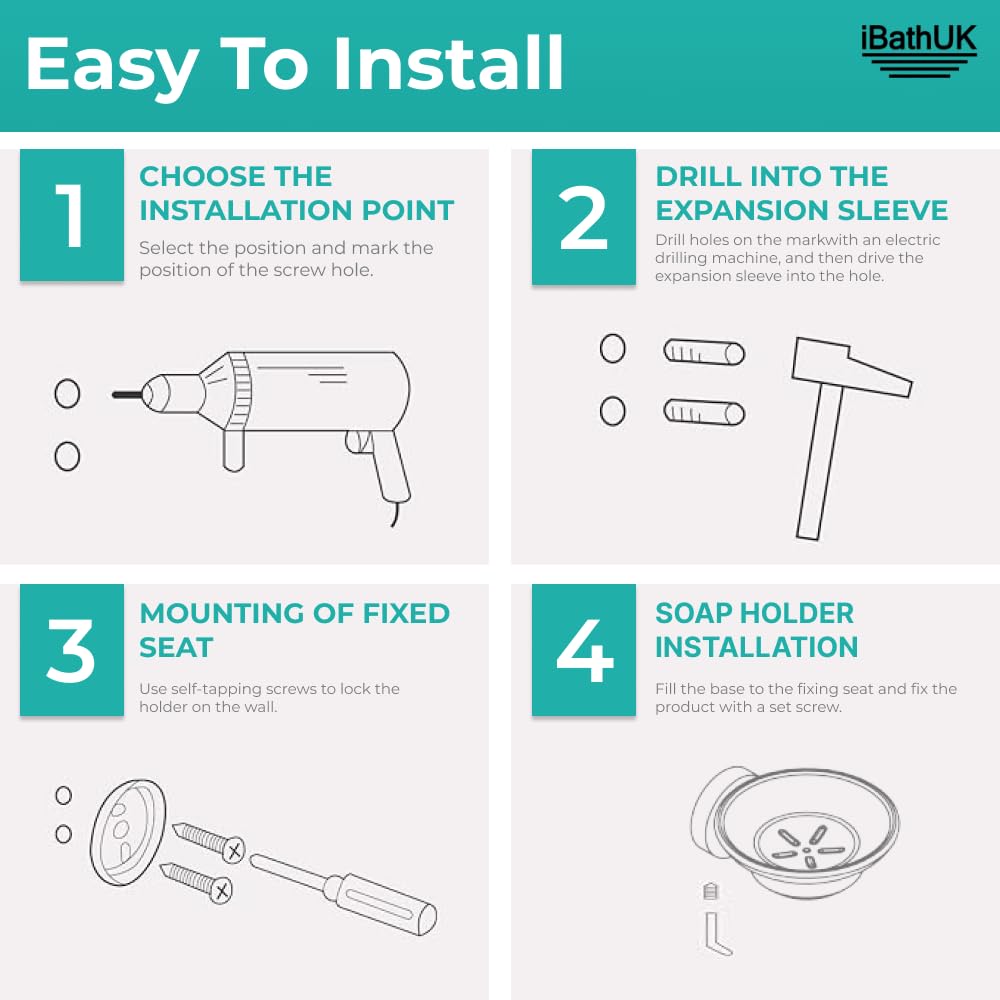 Easy To Install

iBathUK

1

CHOOSE THE INSTALLATION POINT

Select the position and mark the position of the screw hole.

2

DRILL INTO THE EXPANSION SLEEVE

Drill holes on the markwith an electric drilling machine, and then drive the expansion sleeve into the hole.

3

MOUNTING OF FIXED SEAT

Use self-tapping screws to lock the holder on the wall.

4

SOAP HOLDER INSTALLATION

Fill the base to the fixing seat and fix the product with a set screw.