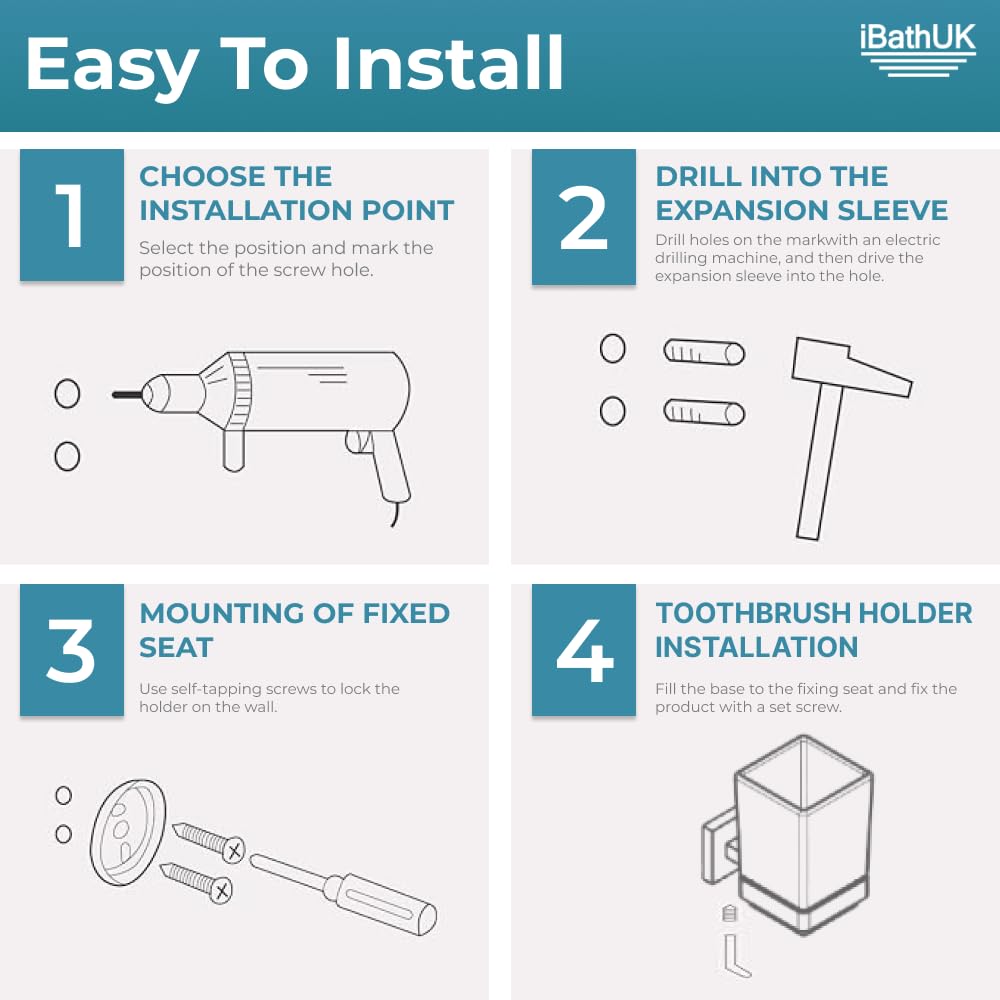 Easy To Install

iBathUK

1

CHOOSE THE INSTALLATION POINT

Select the position and mark the position of the screw hole.

2

DRILL INTO THE EXPANSION SLEEVE

Drill holes on the markwith an electric drilling machine, and then drive the expansion sleeve into the hole.

3

MOUNTING OF FIXED SEAT

Use self-tapping screws to lock the holder on the wall.

4

TOOTHBRUSH HOLDER INSTALLATION

Fill the base to the fixing seat and fix the product with a set screw.