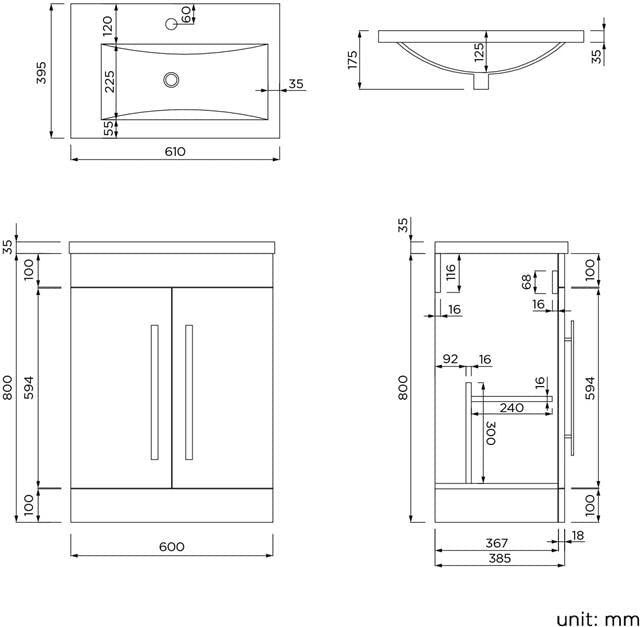 395
120
60
225
35
55
610

175
125
35

35
100
800
594
100
600

35
116
68
100
16
16
92
16
16
800
240
594
300
100
367
18
385

unit: mm