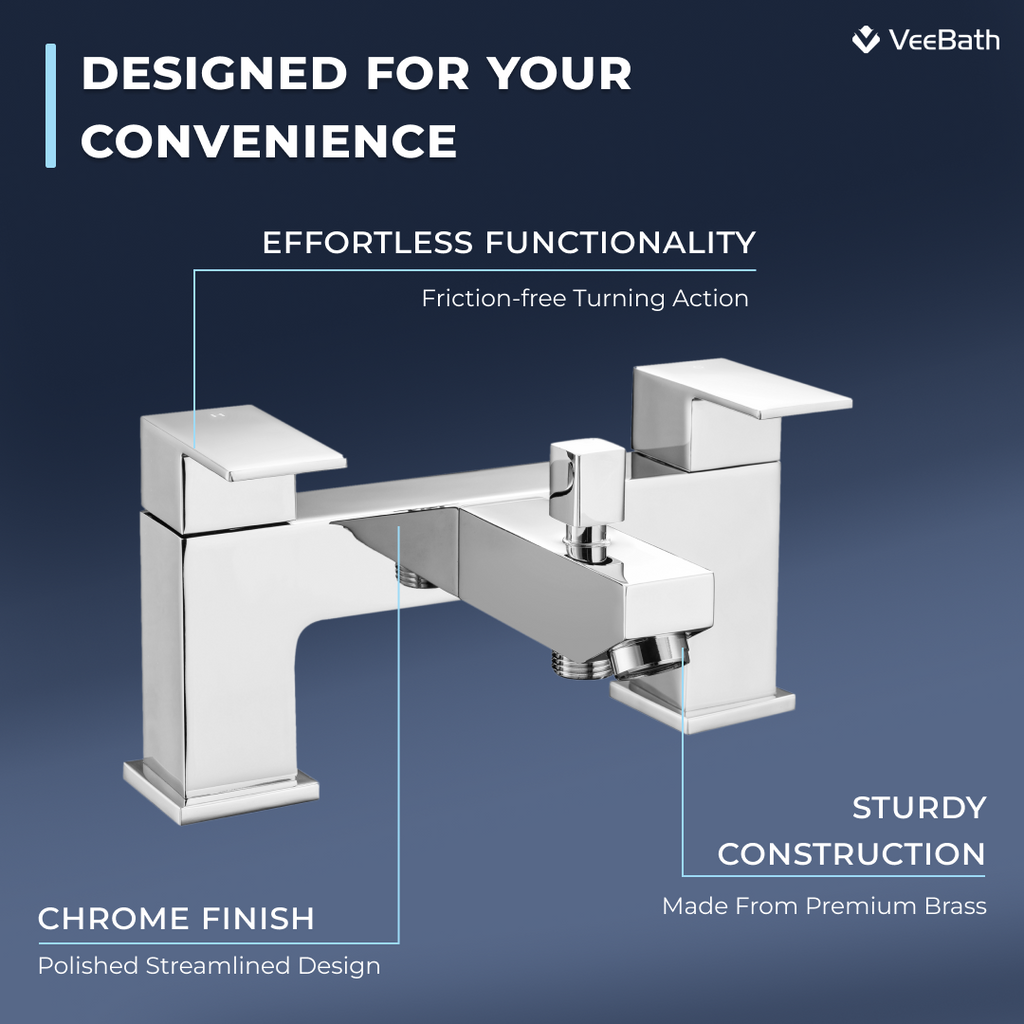 VeeBath

DESIGNED FOR YOUR CONVENIENCE

EFFORTLESS FUNCTIONALITY

Friction-free Turning Action

STURDY CONSTRUCTION

Made From Premium Brass

CHROME FINISH

Polished Streamlined Design